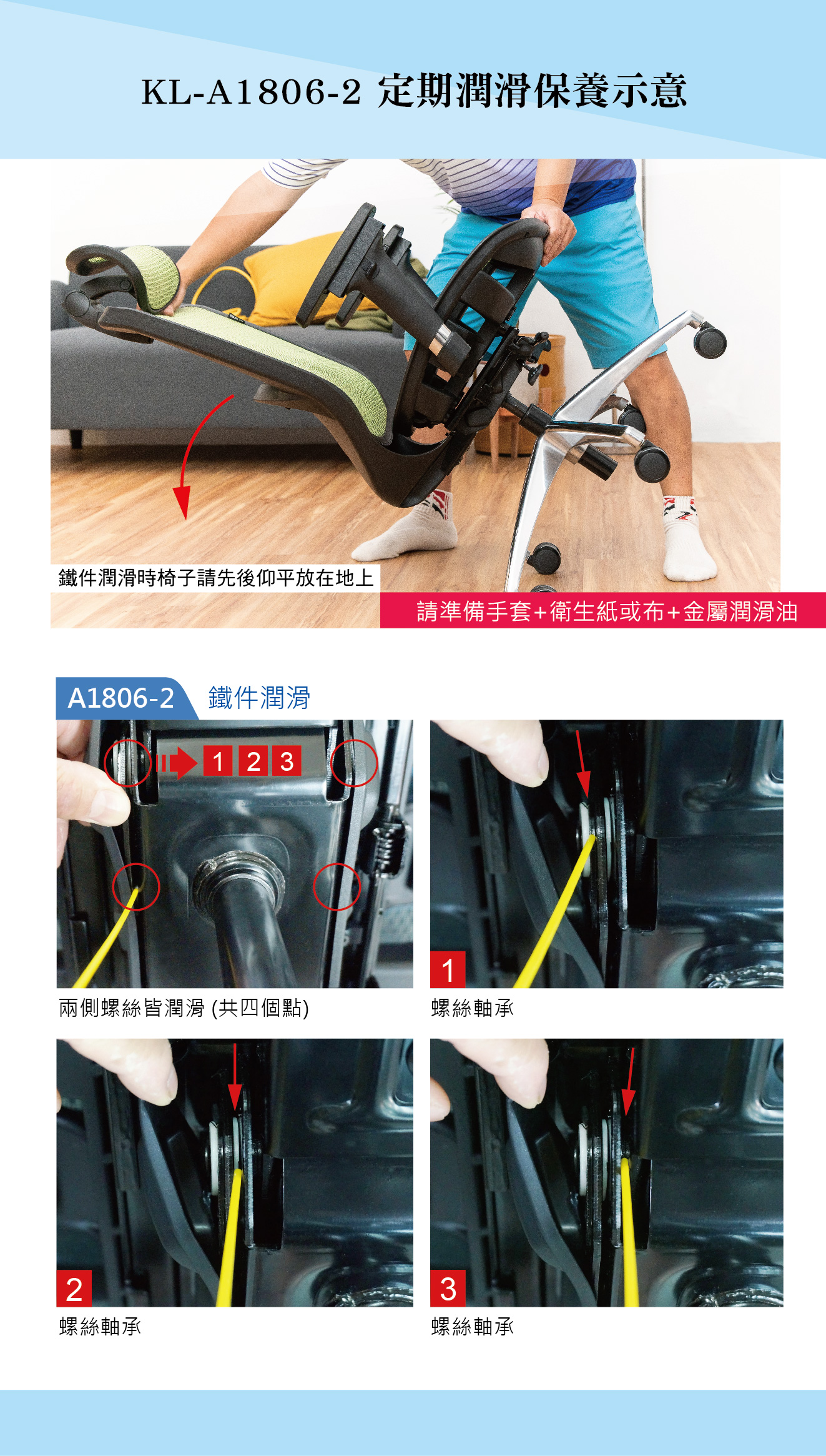 KL-A1806-2 定期潤滑保養示意

鐵件潤滑時椅子請先後仰平放在地上

請準備手套+衛生紙或布+金屬潤滑油

A1806-2 鐵件潤滑

1 2 3

兩側螺絲皆潤滑 (共四個點)

1

螺絲軸承

2

螺絲軸承

3

螺絲軸承